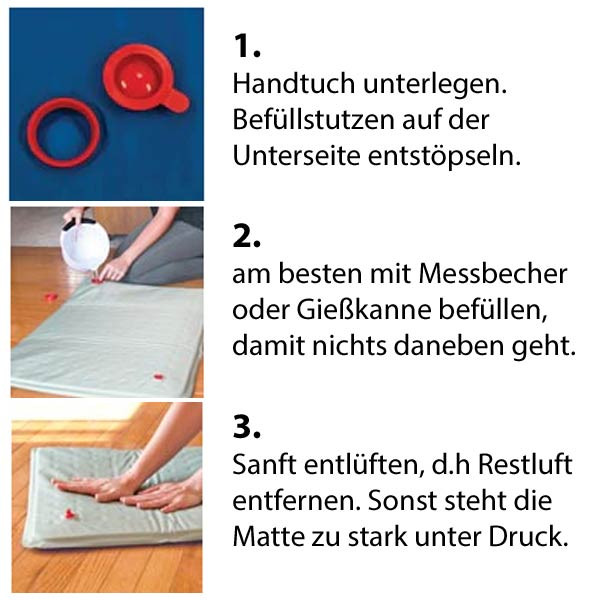 1.
Handtuch unterlegen. Befüllstutzen auf der Unterseite entstöpseln.

2.
am besten mit Messbecher oder Gießkanne befüllen, damit nichts daneben geht.

3.
Sanft entlüften, d.h Restluft entfernen. Sonst steht die Matte zu stark unter Druck.