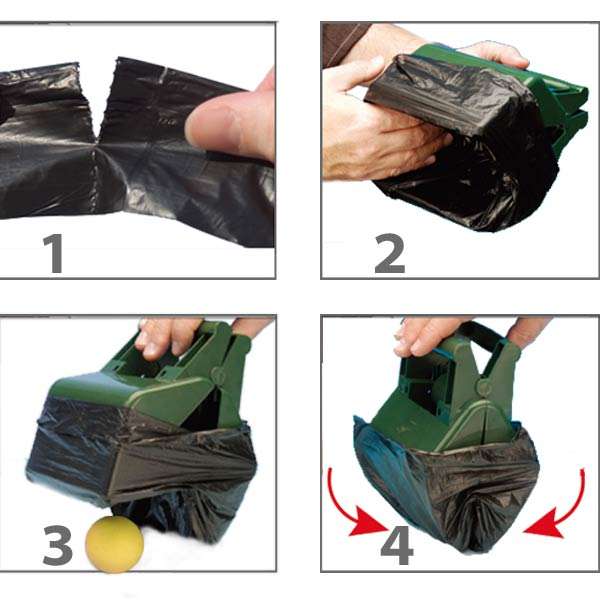 1

2

3

4